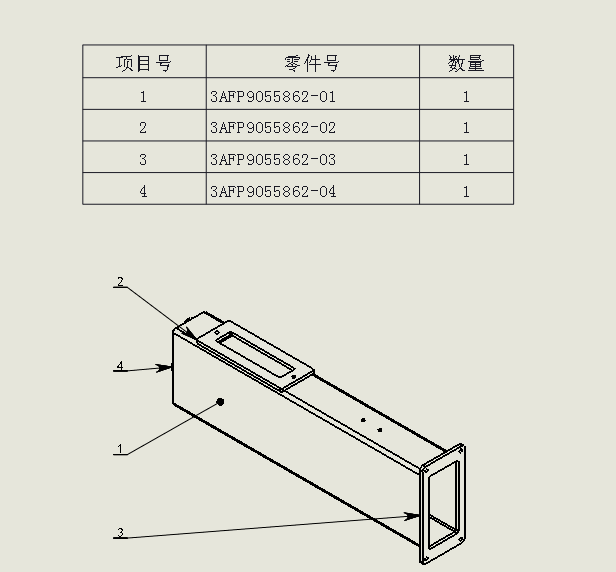 | 项目号 | 零件号 | 数量 |
|---|---|---|
| 1 | 3AFP9055862-01 | 1 |
| 2 | 3AFP9055862-02 | 1 |
| 3 | 3AFP9055862-03 | 1 |
| 4 | 3AFP9055862-04 | 1 |

2

4

1

3