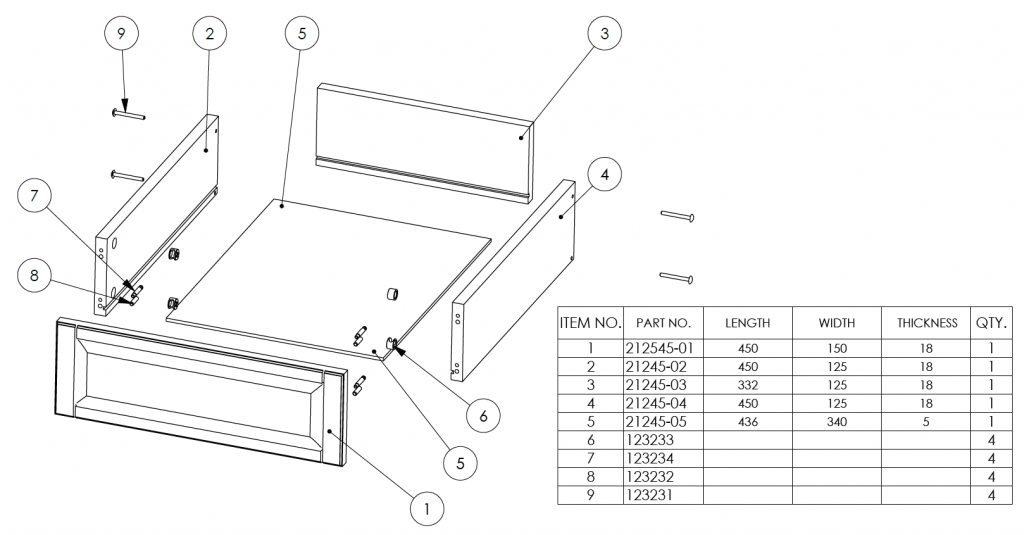 9
2
5
3
4
7
8
6
5
1

| ITEM NO. | PART NO. | LENGTH | WIDTH | THICKNESS | QTY. |
|---|---|---|---|---|---|
| 1 | 212545-01 | 450 | 150 | 18 | 1 |
| 2 | 21245-02 | 450 | 125 | 18 | 1 |
| 3 | 21245-03 | 332 | 125 | 18 | 1 |
| 4 | 21245-04 | 450 | 125 | 18 | 1 |
| 5 | 21245-05 | 436 | 340 | 5 | 1 |
| 6 | 123233 | | | | 4 |
| 7 | 123234 | | | | 4 |
| 8 | 123232 | | | | 4 |
| 9 | 123231 | | | | 4 |